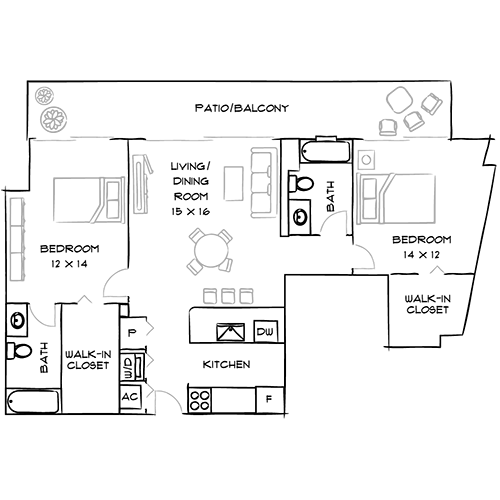 PATIO/BALCONY

LIVING/
DINING
ROOM
15 X 16

BATH

BEDROOM
12 X 14

BEDROOM
14 X 12

WALK-IN
CLOSET

BATH

WALK-IN
CLOSET

P

W/D

AC

DW

KITCHEN

F