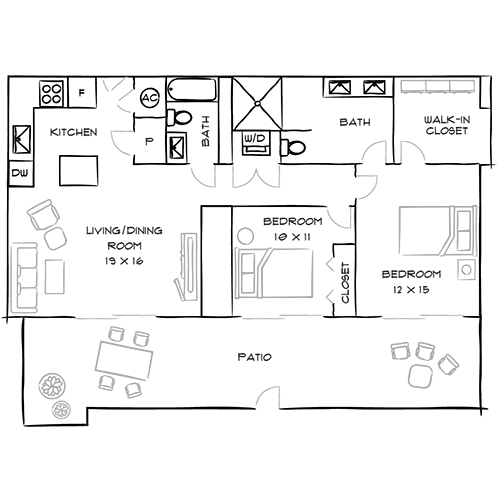 F
AC
KITCHEN
P
BATH
W/D
BATH
WALK-IN CLOSET
DW
LIVING/DINING ROOM 19 X 16
BEDROOM 10 X 11
CLOSET
BEDROOM 12 X 15
PATIO