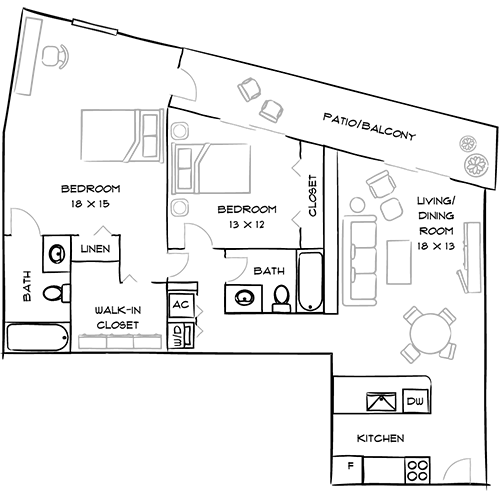 PATIO/BALCONY

BEDROOM
18 X 15

BEDROOM
13 X 12

CLOSET

LIVING/
DINING
ROOM
18 X 13

LINEN

BATH

BATH

WALK-IN
CLOSET

AC

W/D

DW

KITCHEN

F