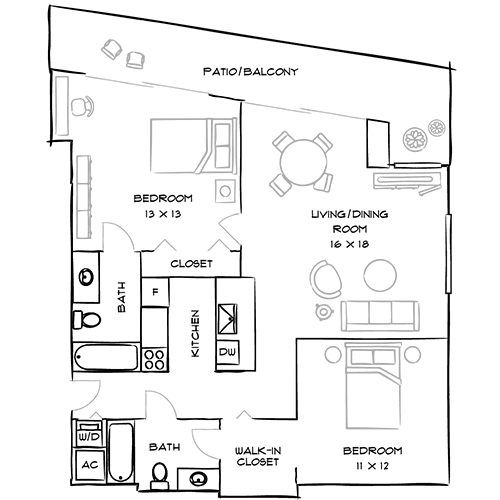 PATIO/BALCONY

BEDROOM
13 X 13

LIVING/DINING ROOM
16 X 18

CLOSET

BATH

F

KITCHEN

DW

W/D

AC

BATH

WALK-IN CLOSET

BEDROOM
11 X 12