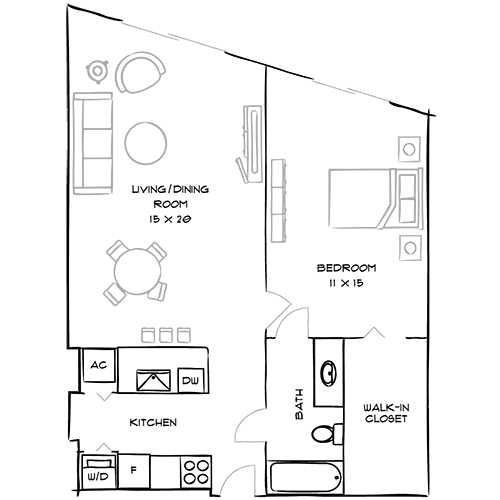 LIVING/DINING ROOM
15 X 20

BEDROOM
11 X 15

AC

DW

KITCHEN

BATH

WALK-IN CLOSET

W/D

F